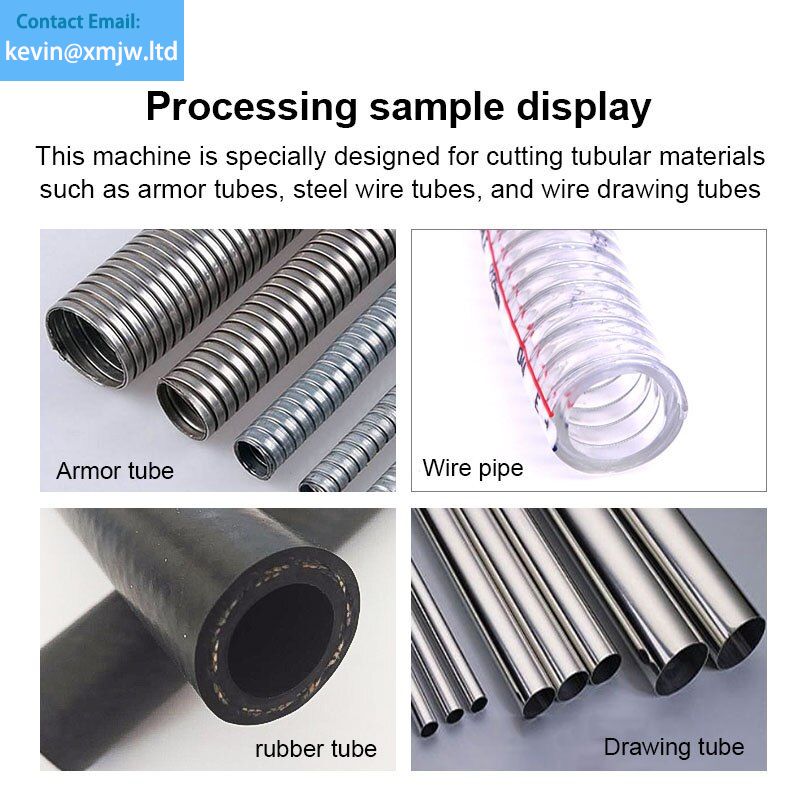 Contact Email:
kevin@xmjw.ltd

Processing sample display

This machine is specially designed for cutting tubular materials such as armor tubes, steel wire tubes, and wire drawing tubes

Armor tube

Wire pipe

rubber tube

Drawing tube